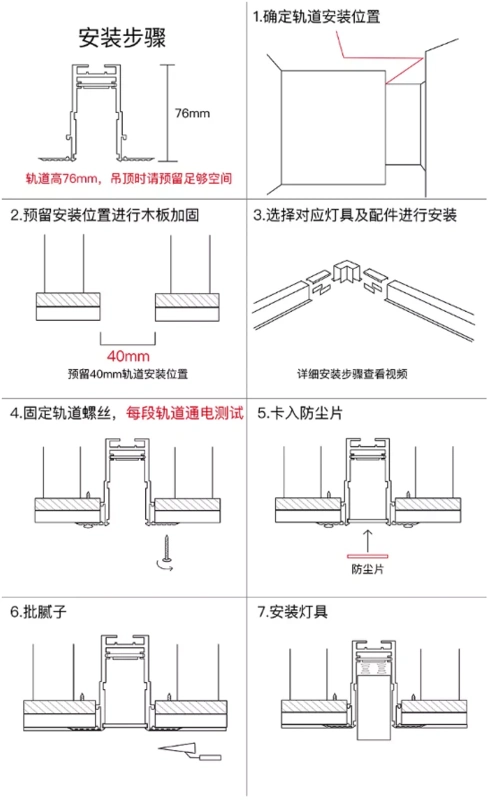 安装步骤

76mm

轨道高76mm，吊顶时请预留足够空间

1.确定轨道安装位置

2.预留安装位置进行木板加固

40mm

预留40mm轨道安装位置

3.选择对应灯具及配件进行安装

详细安装步骤查看视频

4.固定轨道螺丝，每段轨道通电测试

5.卡入防尘片

防尘片

6.批腻子

7.安装灯具