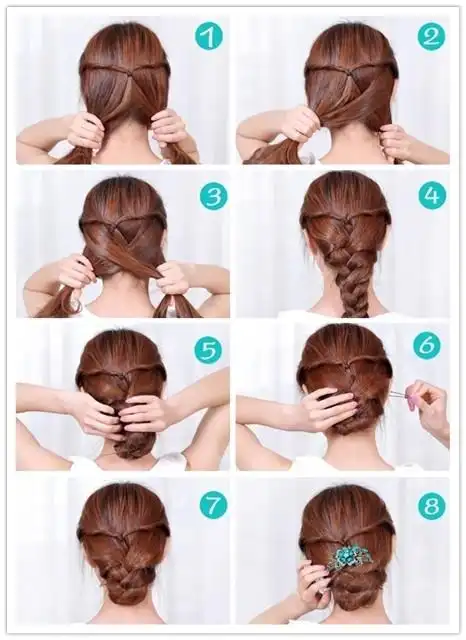 1
2
3
4
5
6
7
8