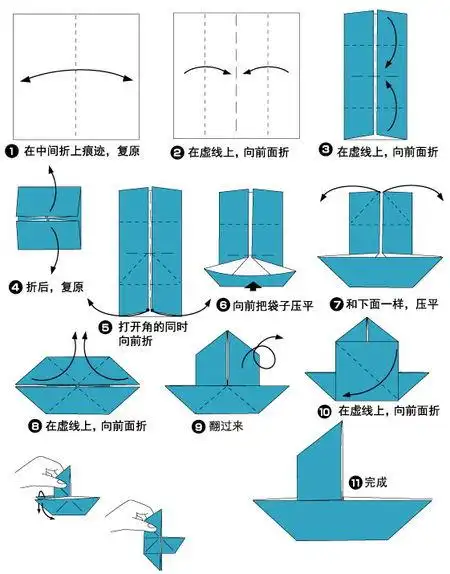 ❶ 在中间折上痕迹，复原

❷ 在虚线上，向前面折

❸ 在虚线上，向前面折

❹ 折后，复原

❺ 打开角的同时向前折

❻ 向前把袋子压平

❼ 和下面一样，压平

❽ 在虚线上，向前面折

❾ 翻过来

❿ 在虚线上，向前面折

⓫ 完成