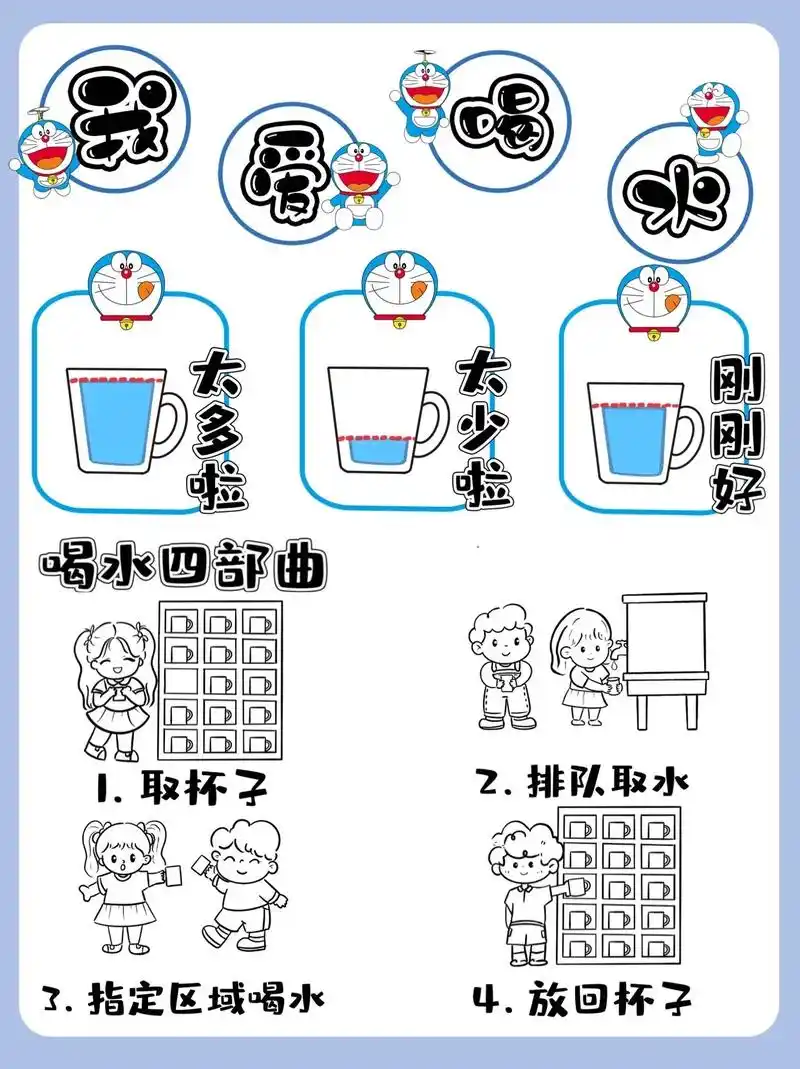 我爱喝水

太多啦

太少啦

刚刚好

喝水四部曲

1. 取杯子

2. 排队取水

3. 指定区域喝水

4. 放回杯子