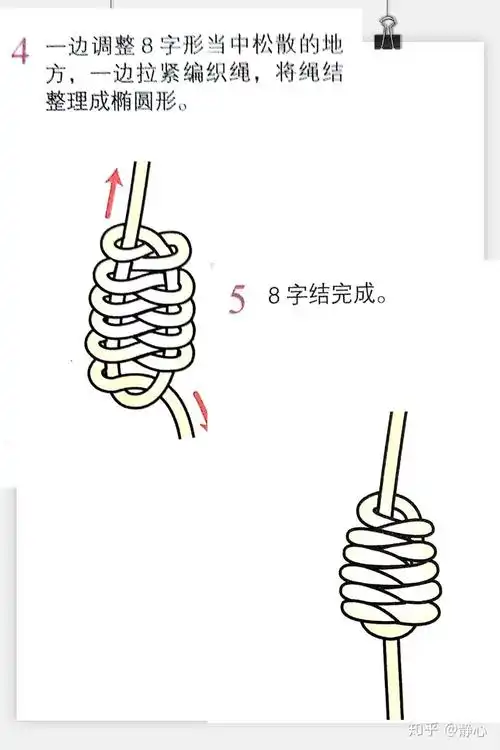 4 一边调整 8 字形当中松散的地方，一边拉紧编织绳，将绳结整理成椭圆形。

5 8 字结完成。

知乎 @静心