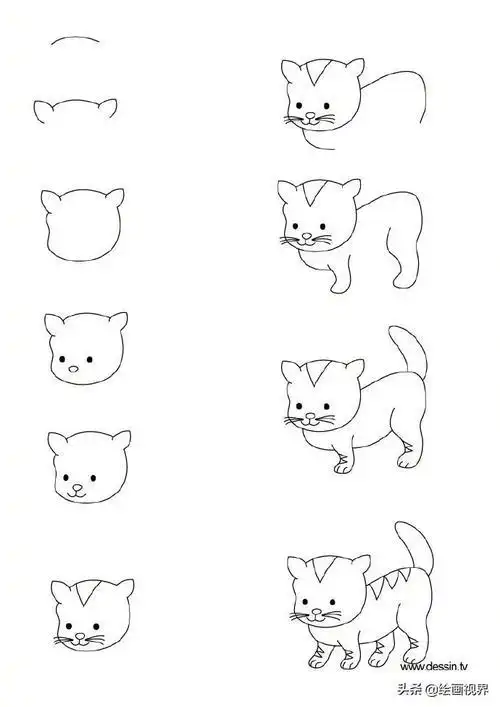 www.dessin.tv
头条 @绘画视界