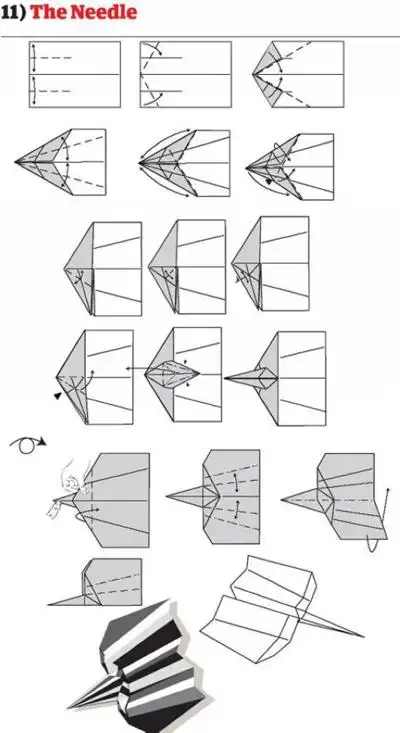 11) The Needle