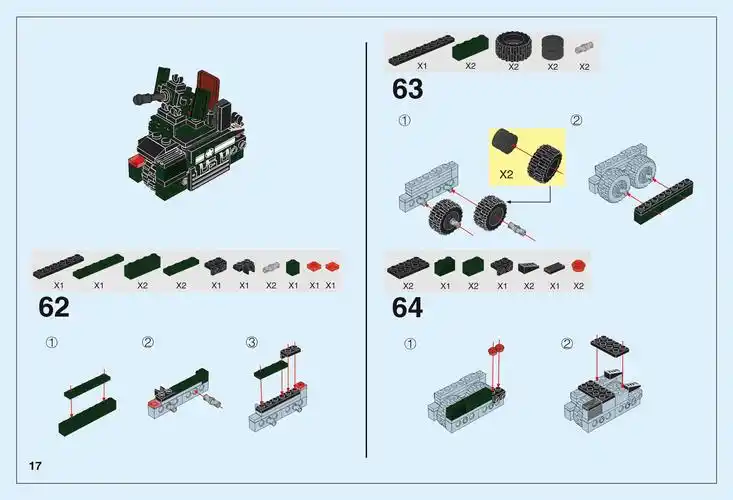 X1 X1 X2 X2 X1 X1 X2 X1 X1 X1

62

①

②

③

17

X1 X2 X2 X2 X2

63

①

②

X2

X2 X1 X2 X1 X2 X1 X2

64

①

②