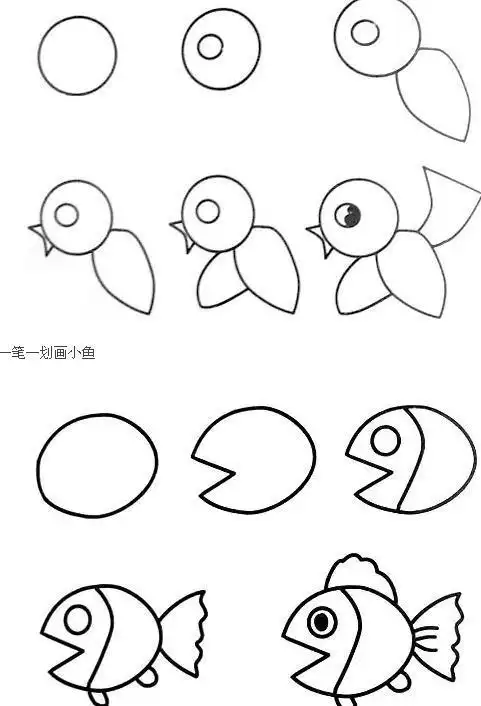 一笔一划画小鱼