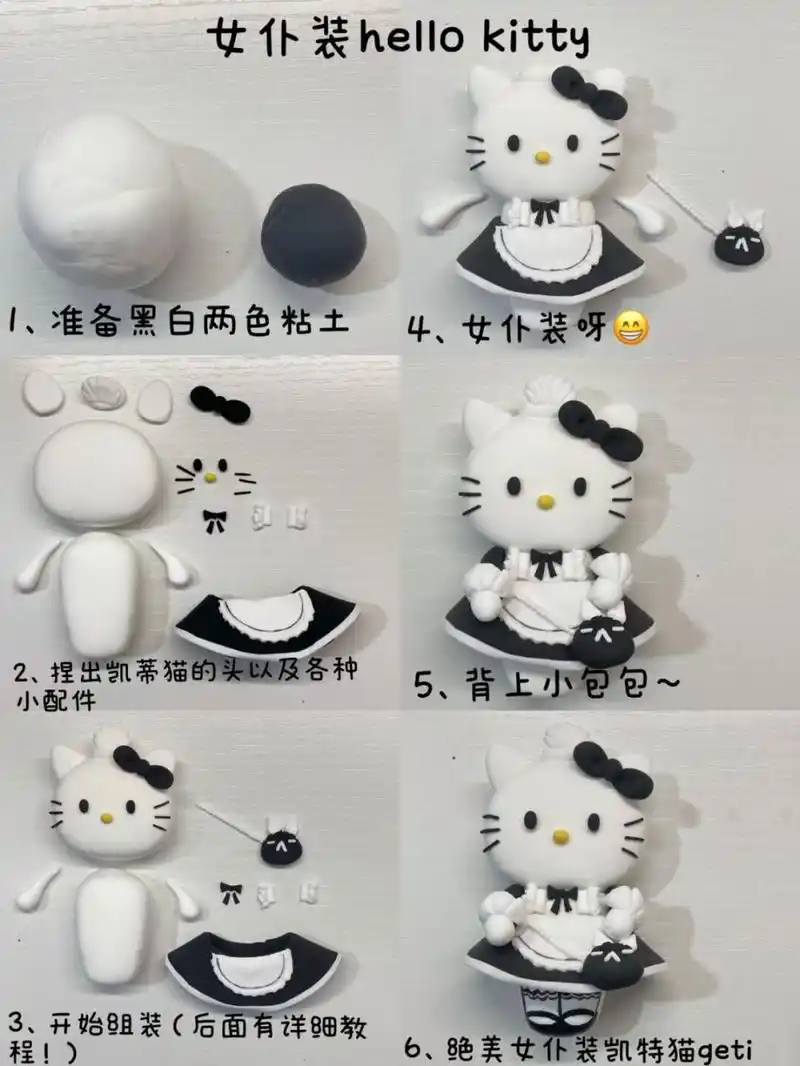 女仆装hello kitty

1、准备黑白两色粘土

2、捏出凯蒂猫的头以及各种小配件

3、开始组装（后面有详细教程！）

4、女仆装呀😁

5、背上小包包~

6、绝美女仆装凯特猫geti