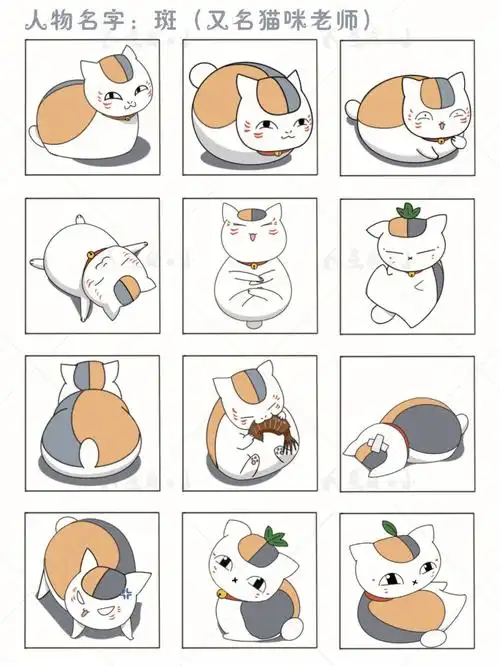 人物名字：斑（又名猫咪老师）