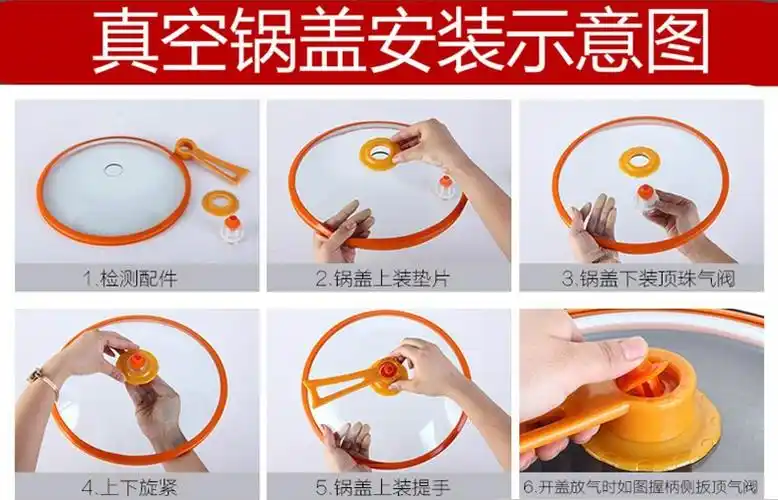 真空锅盖安装示意图

1.检测配件

2.锅盖上装垫片

3.锅盖下装顶珠气阀

4.上下旋紧

5.锅盖上装提手

6.开盖放气时如图握柄侧扳顶气阀