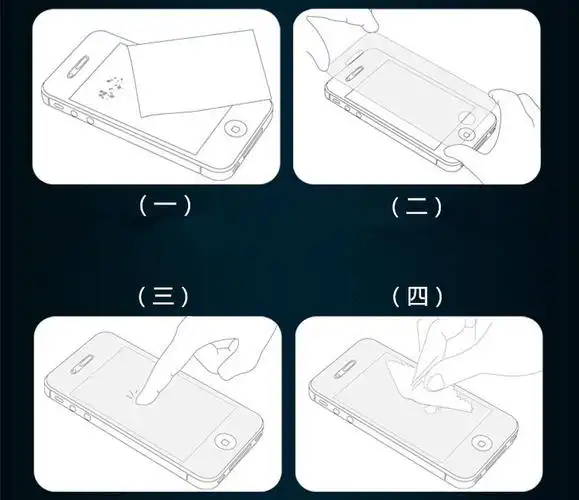 （一）

（二）

（三）

（四）