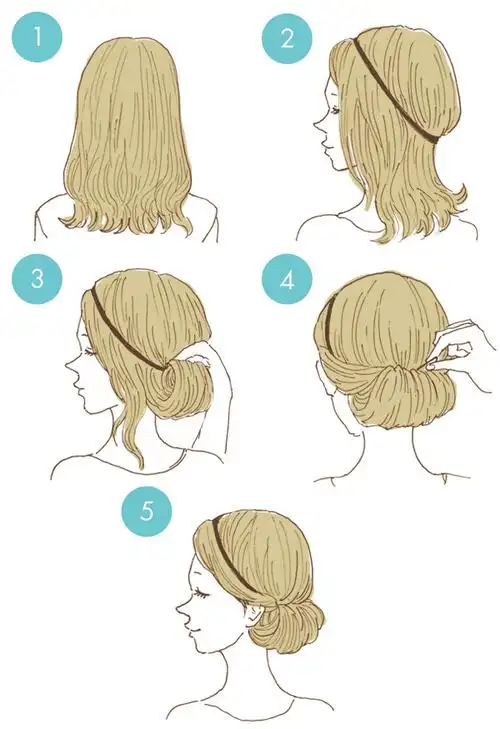 1

2

3

4

5