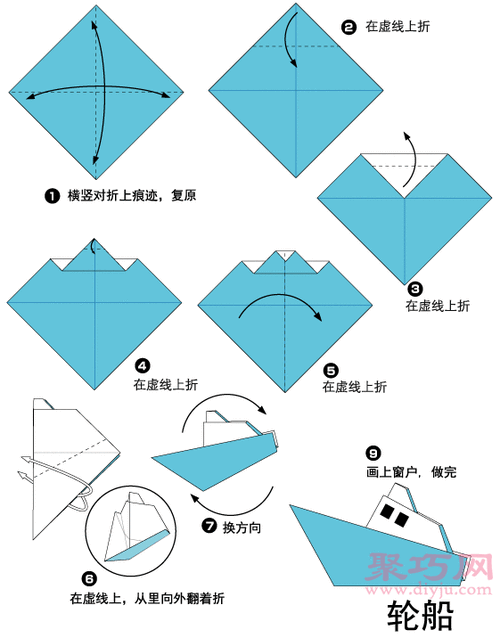 ❶ 横竖对折上痕迹，复原

❷ 在虚线上折

❸ 在虚线上折

❹ 在虚线上折

❺ 在虚线上折

❻ 在虚线上，从里向外翻着折

❼ 换方向

❾ 画上窗户，做完

聚巧网
www.diyju.com

轮船