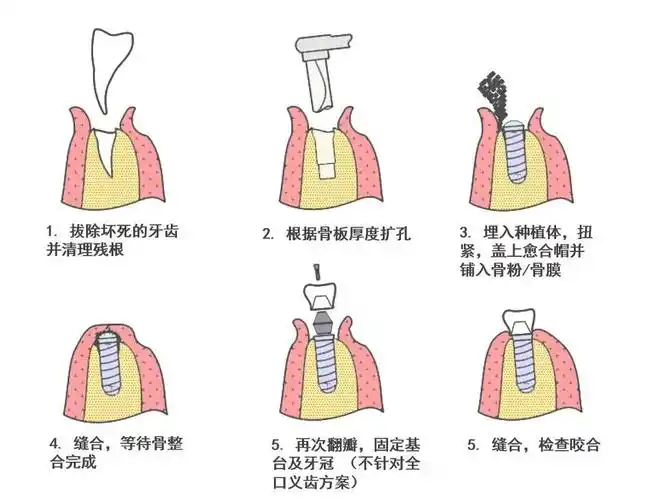 1. 拔除坏死的牙齿并清理残根

2. 根据骨板厚度扩孔

3. 埋入种植体，扭紧，盖上愈合帽并铺入骨粉/骨膜

4. 缝合，等待骨整合完成

5. 再次翻瓣，固定基台及牙冠 （不针对全口义齿方案）

5. 缝合，检查咬合