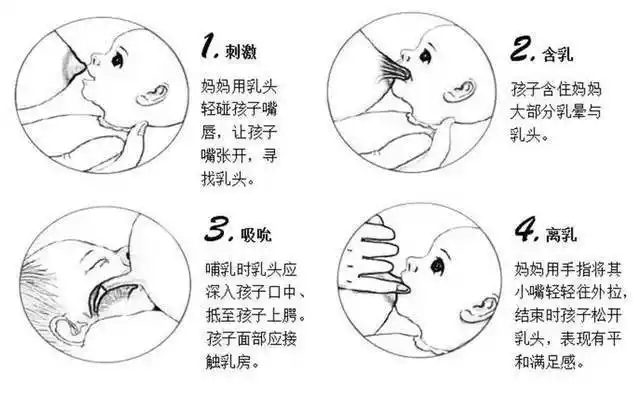 1. 刺激

妈妈用乳头轻碰孩子嘴唇，让孩子嘴张开，寻找乳头。

2. 含乳

孩子含住妈妈大部分乳晕与乳头。

3. 吸吮

哺乳时乳头应深入孩子口中、抵至孩子上腭。孩子面部应接触乳房。

4. 离乳

妈妈用手指将其小嘴轻轻往外拉，结束时孩子松开乳头，表现有平和满足感。