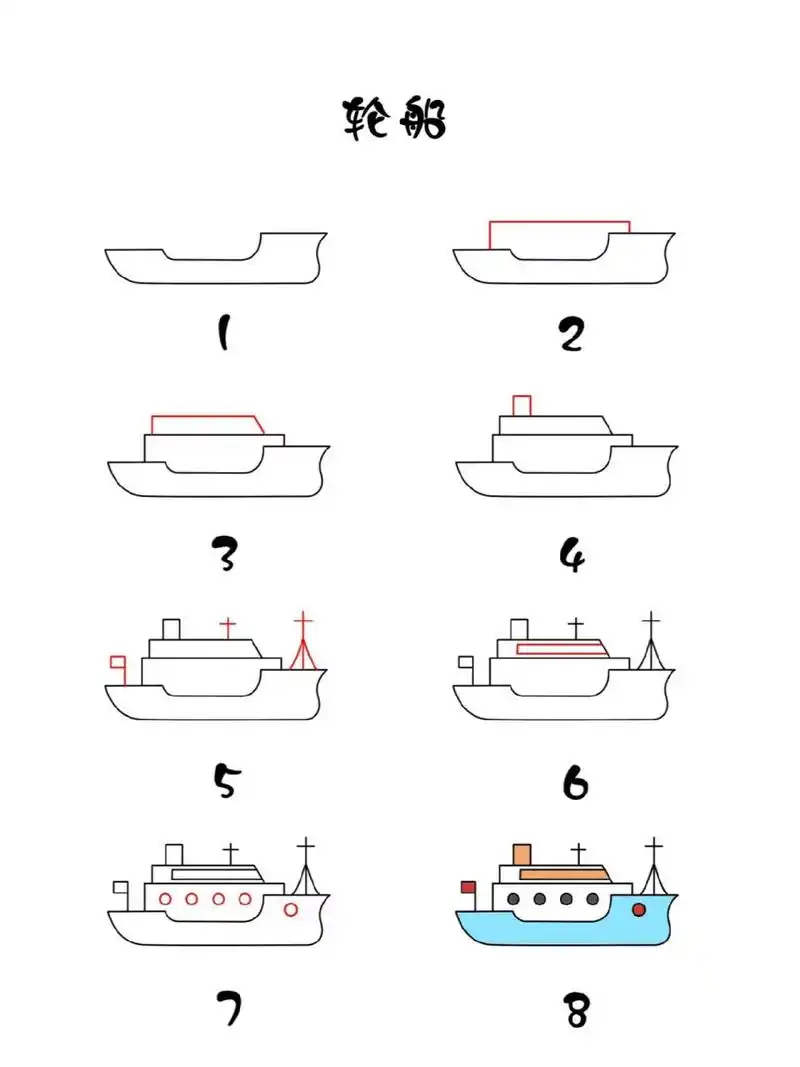 轮船

1

2

3

4

5

6

7

8