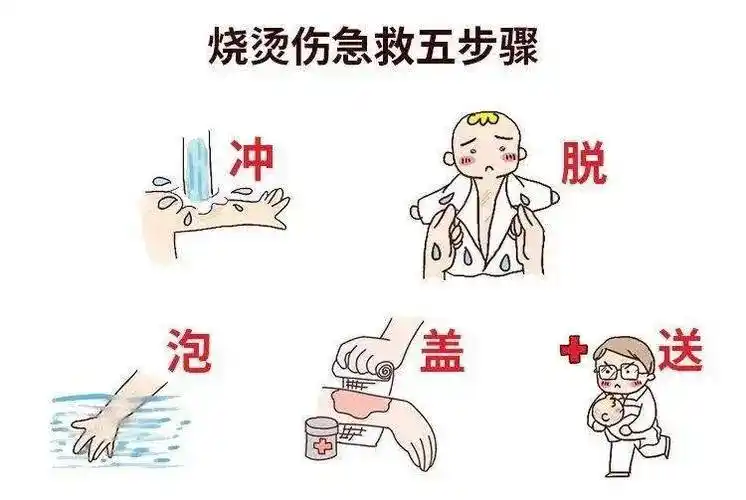 烧烫伤急救五步骤

冲

脱

泡

盖

送