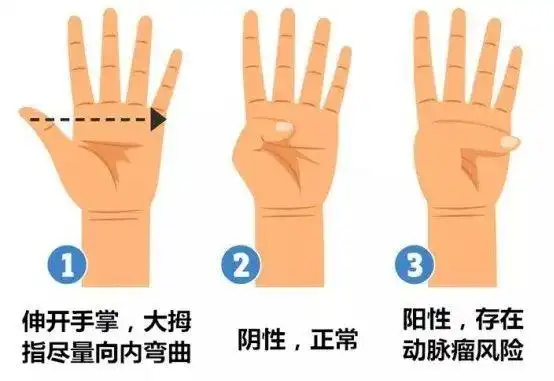 1

伸开手掌，大拇指尽量向内弯曲

2

阴性，正常

3

阳性，存在动脉瘤风险