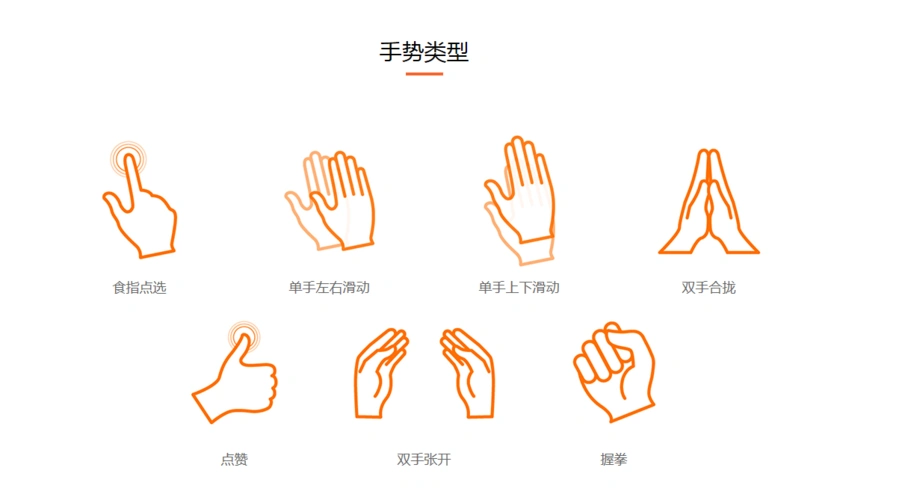 手势类型

食指点选

单手左右滑动

单手上下滑动

双手合拢

点赞

双手张开

握拳