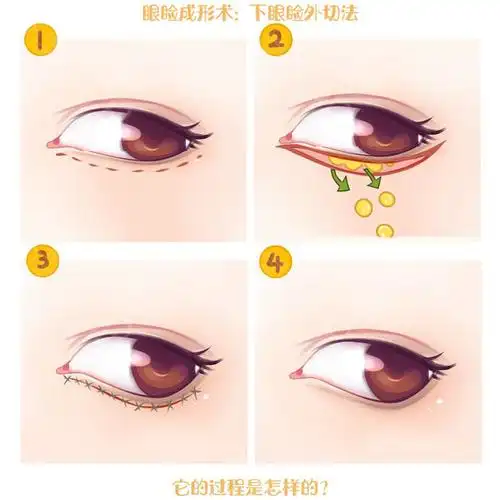 眼睑成形术：下眼睑外切法

1

2

3

4

它的过程是怎样的？