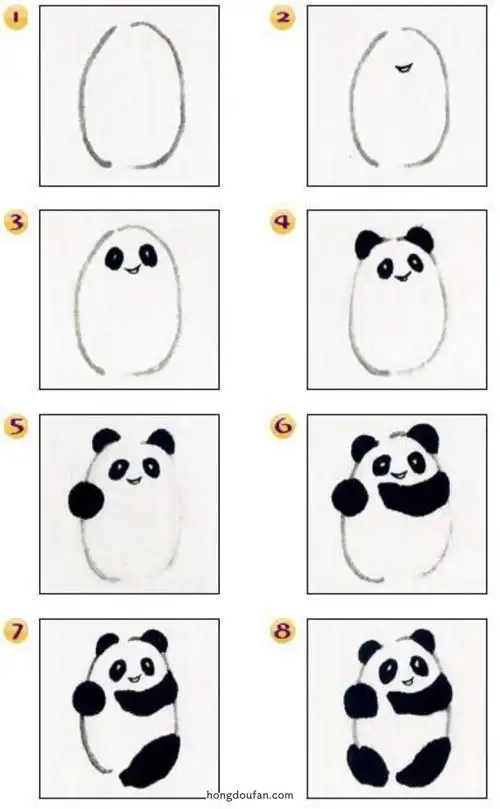 1
2
3
4
5
6
7
8
hongdoufan.com