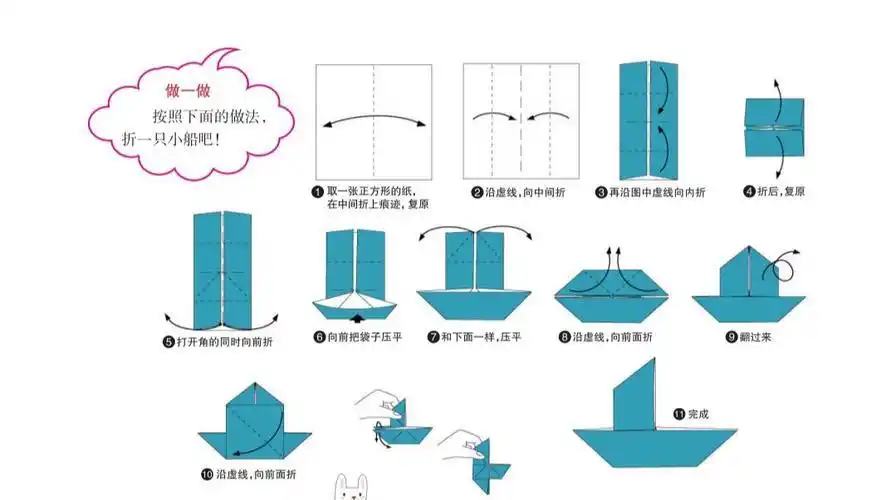 做一做

按照下面的做法，折一只小船吧！

❶ 取一张正方形的纸，在中间折上痕迹，复原

❷ 沿虚线，向中间折

❸ 再沿图中虚线向内折

❹ 折后，复原

❺ 打开角的同时向前折

❻ 向前把袋子压平

❼ 和下面一样，压平

❽ 沿虚线，向前面折

❾ 翻过来

❿ 沿虚线，向前面折

⓫ 完成