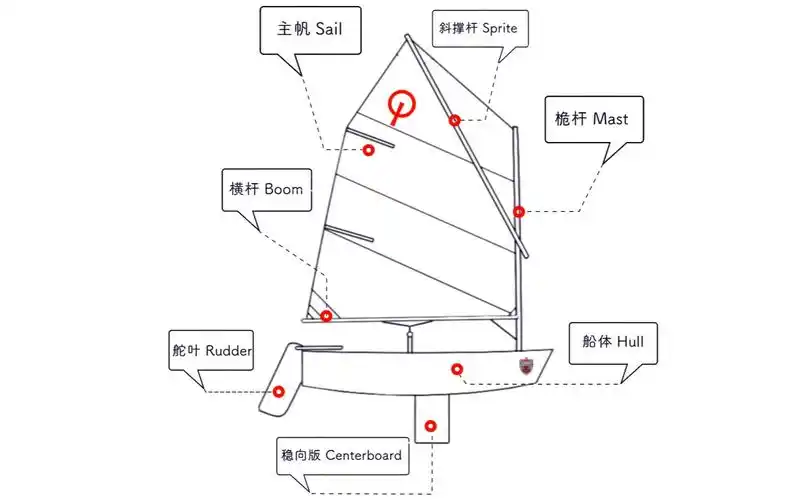 主帆 Sail

斜撑杆 Sprite

桅杆 Mast

横杆 Boom

舵叶 Rudder

船体 Hull

稳向版 Centerboard