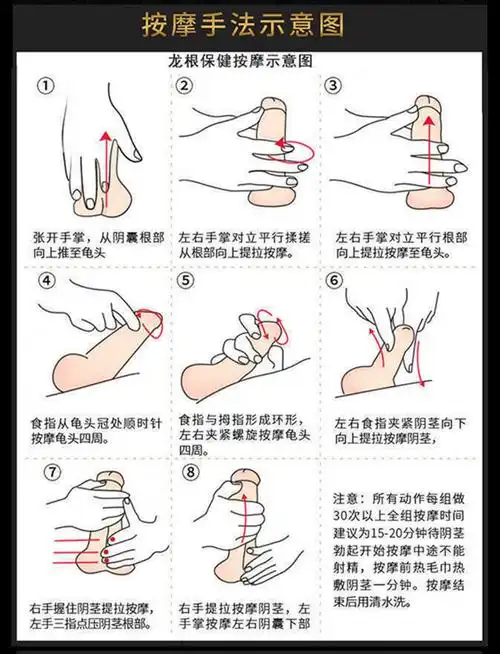 按摩手法示意图

龙根保健按摩示意图

①

张开手掌，从阴囊根部向上推至龟头

②

左右手掌对立平行揉搓从根部向上提拉按摩。

③

左右手掌对立平行根部向上提拉按摩至龟头。

④

食指从龟头冠处顺时针按摩龟头四周。

⑤

食指与拇指形成环形，左右夹紧螺旋按摩龟头四周。

⑥

左右食指夹紧阴茎向下向上提拉按摩阴茎，

⑦

右手握住阴茎提拉按摩，左手三指点压阴茎根部。

⑧

右手提拉按摩阴茎，左手掌按摩左右阴囊下部

注意：所有动作每组做30次以上全组按摩时间建议为15-20分钟待阴茎勃起开始按摩中途不能射精，按摩前热毛巾热敷阴茎一分钟。按摩结束后用清水洗。