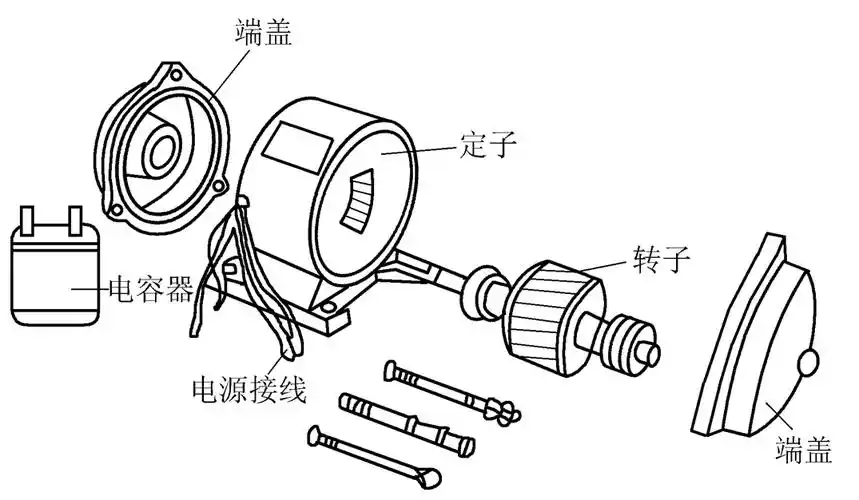 端盖
定子
电容器
转子
电源接线
端盖