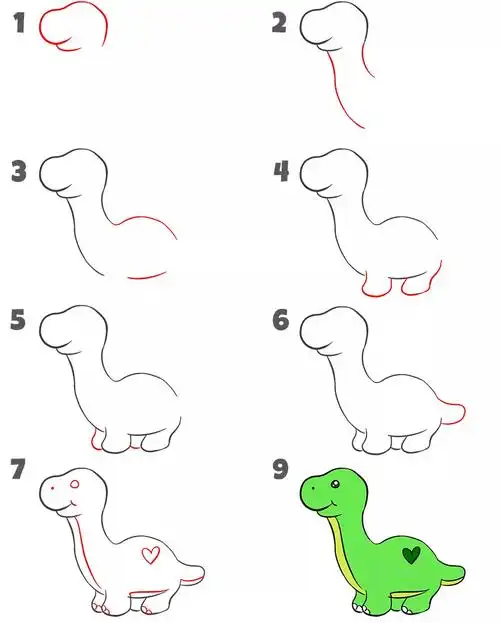 1
2
3
4
5
6
7
9