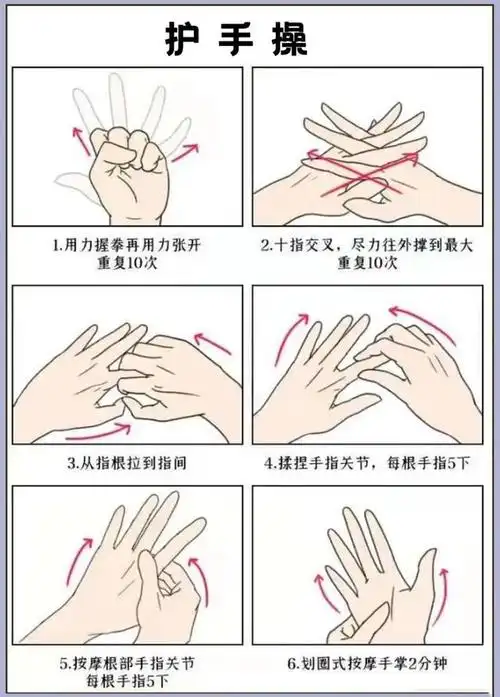 护 手 操

1.用力握拳再用力张开
重复10次

2.十指交叉，尽力往外撑到最大
重复10次

3.从指根拉到指间

4.揉捏手指关节，每根手指5下

5.按摩根部手指关节
每根手指5下

6.划圈式按摩手掌2分钟