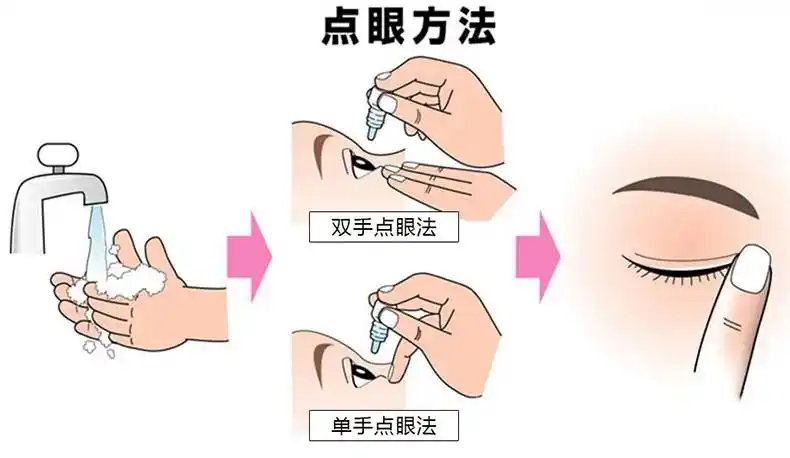 点眼方法

双手点眼法

单手点眼法