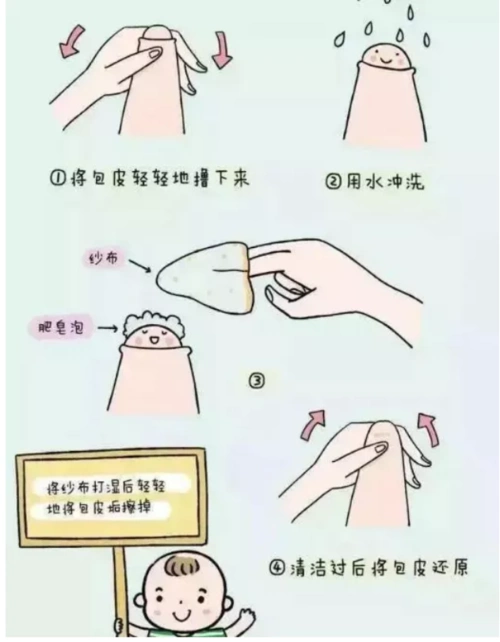 ①将包皮轻轻地撸下来

②用水冲洗

纱布

肥皂泡

③

将纱布打湿后轻轻地将包皮垢擦掉

④清洁过后将包皮还原