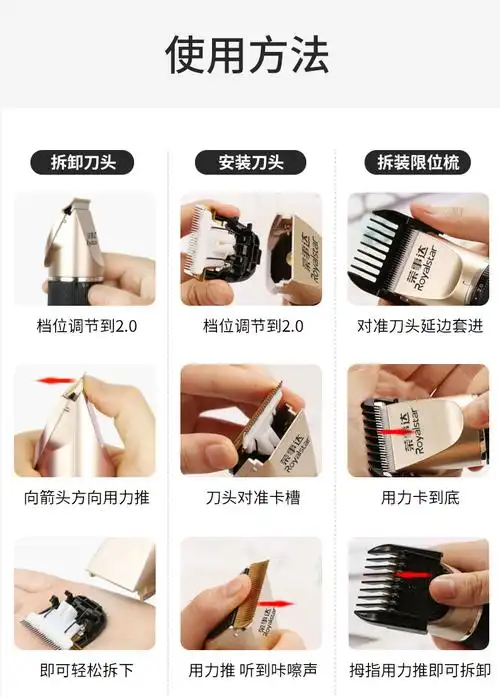 使用方法

拆卸刀头

档位调节到2.0

向箭头方向用力推

即可轻松拆下

安装刀头

荣事达 Royalstar

档位调节到2.0

荣事达 Royalstar

刀头对准卡槽

荣事达 Royalstar

用力推 听到咔嚓声

拆装限位梳

荣事达 Royalstar

对准刀头延边套进

荣事达 Royalstar

用力卡到底

拇指用力推即可拆卸