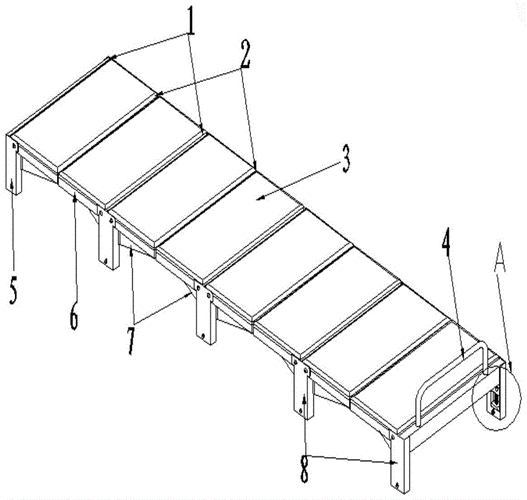 1
2
3
4
A
5
6
7
8