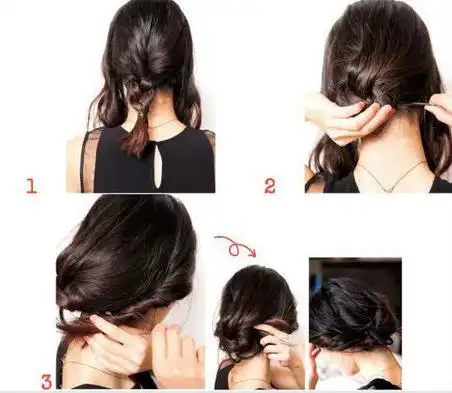 1

2

3