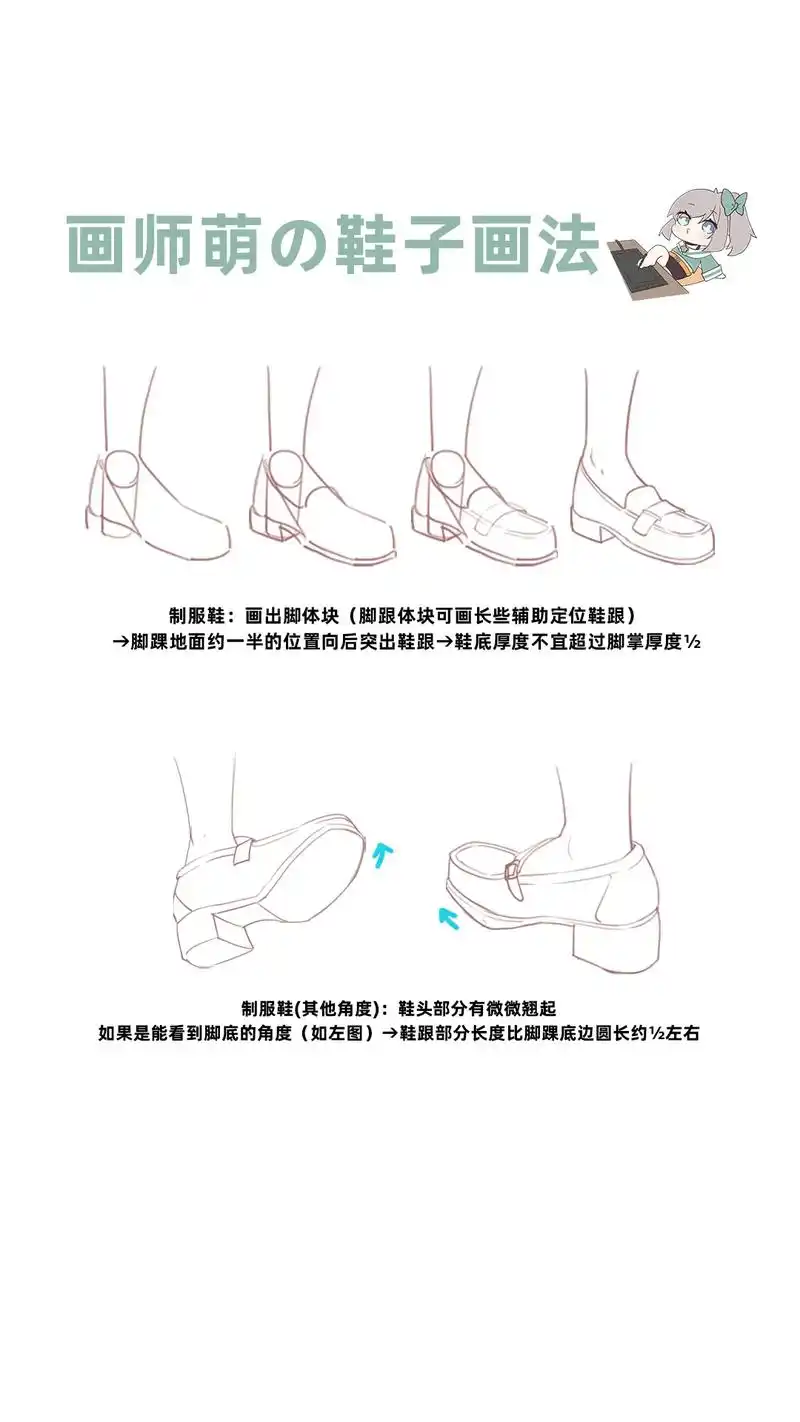 画师萌の鞋子画法

制服鞋：画出脚体块（脚跟体块可画长些辅助定位鞋跟）
→脚踝地面约一半的位置向后突出鞋跟→鞋底厚度不宜超过脚掌厚度½

制服鞋(其他角度)：鞋头部分有微微翘起
如果是能看到脚底的角度（如左图）→鞋跟部分长度比脚踝底边圆长约½左右