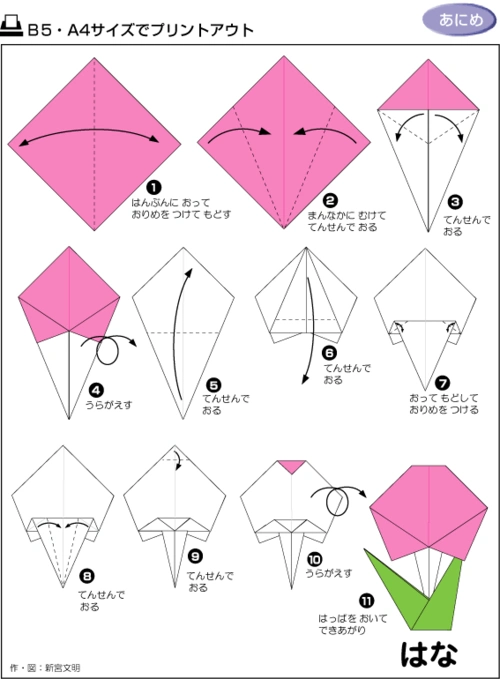 B5・A4サイズでプリントアウト

あにめ

❶ はんぶんに おって おりめを つけて もどす

❷ まんなかに むけて てんせんで おる

❸ てんせんで おる

❹ うらがえす

❺ てんせんで おる

❻ てんせんで おる

❼ おって もどして おりめを つける

❽ てんせんで おる

❾ てんせんで おる

❿ うらがえす

⓫ はっぱを おいて できあがり

はな

作・図：新宮文明