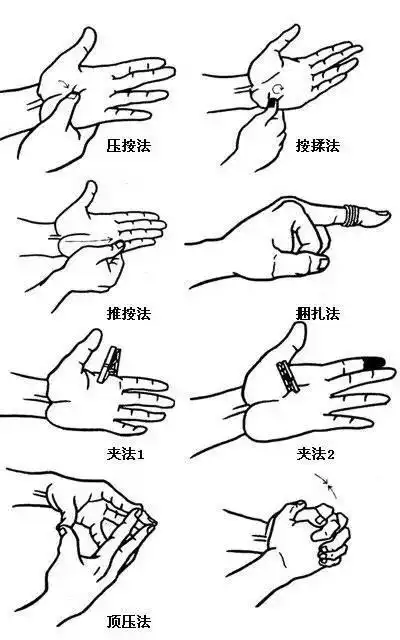 压按法

按揉法

推按法

捆扎法

夹法1

夹法2

顶压法