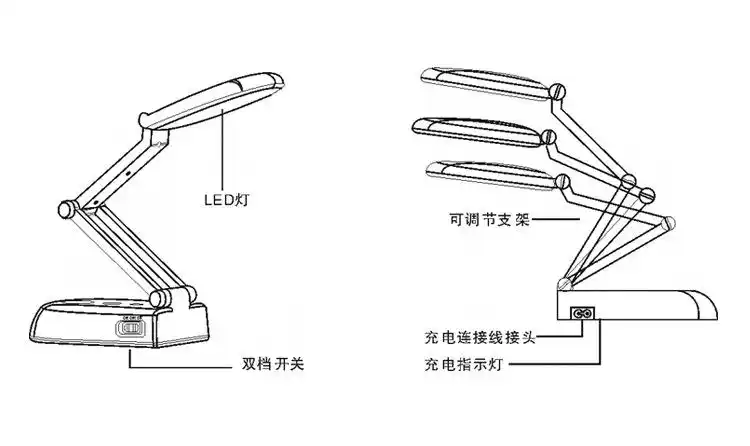 LED灯

双档开关

可调节支架

充电连接线接头

充电指示灯