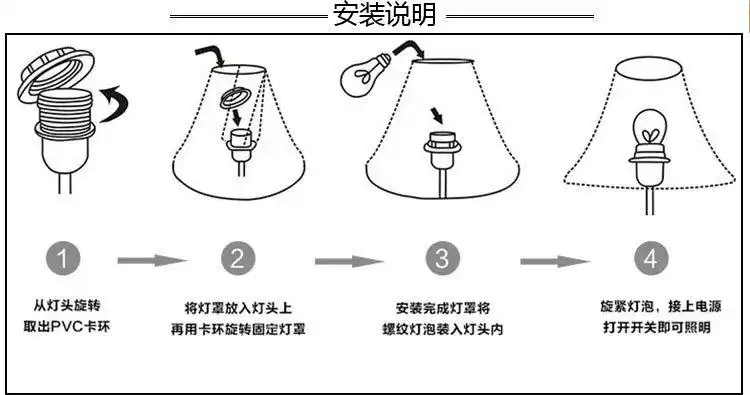 安装说明

1

从灯头旋转
取出PVC卡环

2

将灯罩放入灯头上
再用卡环旋转固定灯罩

3

安装完成灯罩将
螺纹灯泡装入灯头内

4

旋紧灯泡，接上电源
打开开关即可照明