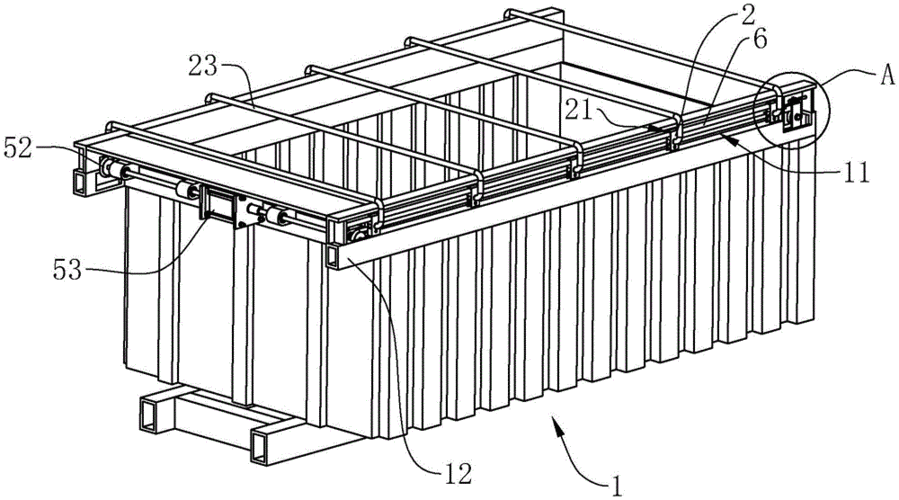 23
2
6
A
21
11
52
53
12
1