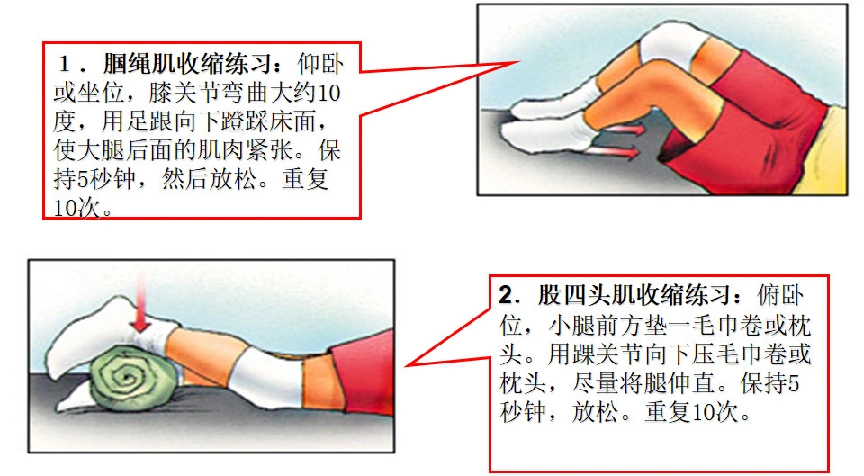 1．腘绳肌收缩练习：仰卧或坐位，膝关节弯曲大约10度，用足跟向下蹬踩床面，使大腿后面的肌肉紧张。保持5秒钟，然后放松。重复10次。

2．股四头肌收缩练习：俯卧位，小腿前方垫一毛巾卷或枕头。用踝关节向下压毛巾卷或枕头，尽量将腿伸直。保持5秒钟，放松。重复10次。