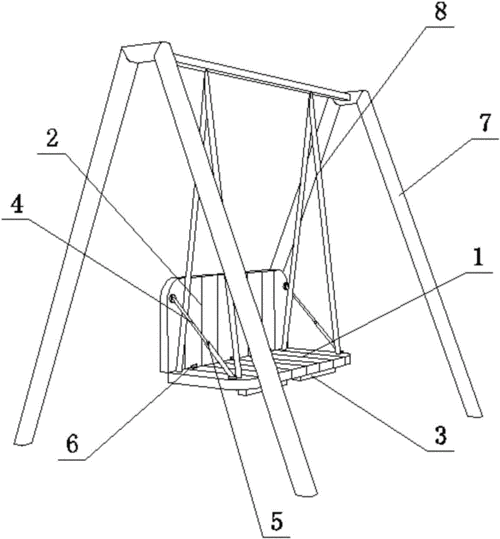 8
7
2
4
1
6
3
5