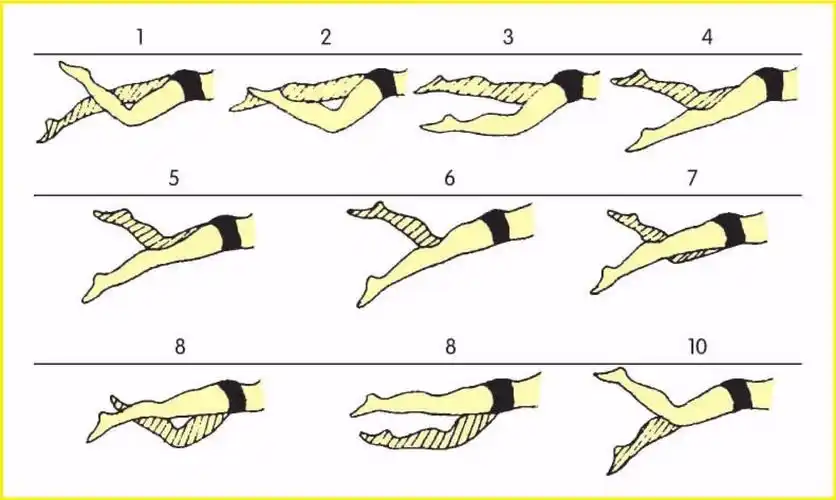 1
2
3
4

5
6
7

8
8
10