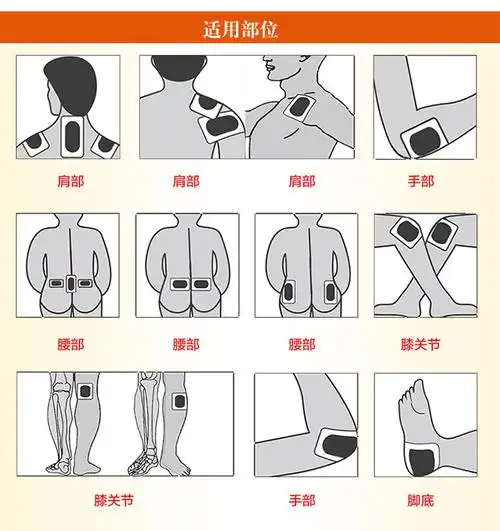 适用部位

肩部

肩部

肩部

手部

腰部

腰部

腰部

膝关节

膝关节

手部

脚底