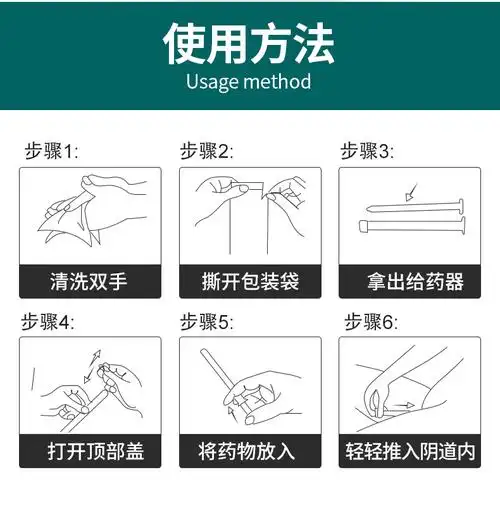 使用方法
Usage method

步骤1:
清洗双手

步骤2:
撕开包装袋

步骤3:
拿出给药器

步骤4:
打开顶部盖

步骤5:
将药物放入

步骤6:
轻轻推入阴道内