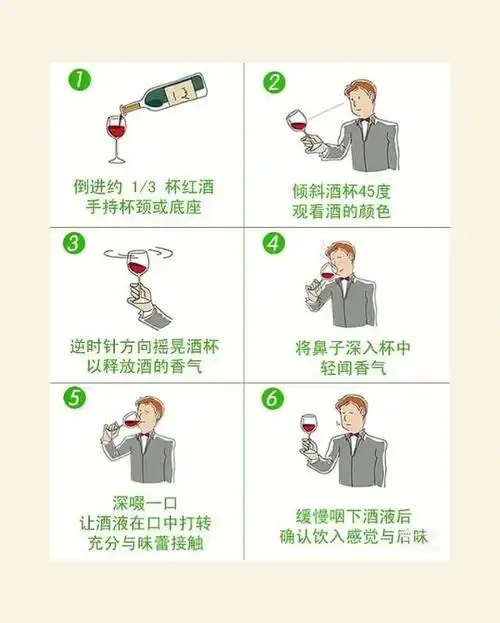 1

倒进约 1/3 杯红酒
手持杯颈或底座

2

倾斜酒杯45度
观看酒的颜色

3

逆时针方向摇晃酒杯
以释放酒的香气

4

将鼻子深入杯中
轻闻香气

5

深啜一口
让酒液在口中打转
充分与味蕾接触

6

缓慢咽下酒液后
确认饮入感觉与后味