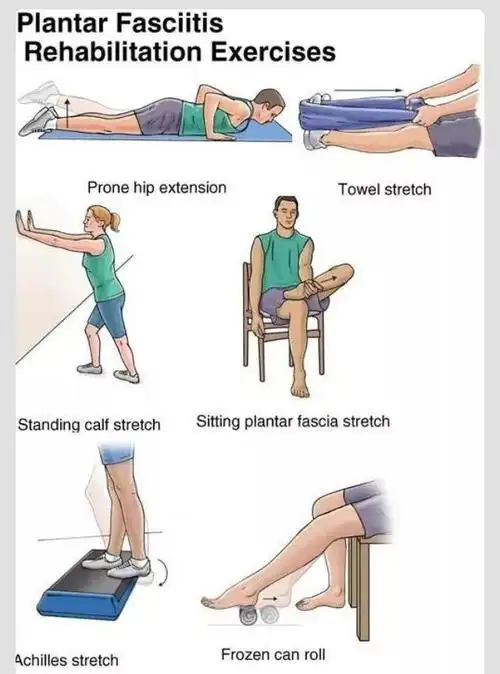 Plantar Fasciitis
Rehabilitation Exercises

Prone hip extension

Towel stretch

Standing calf stretch

Sitting plantar fascia stretch

Achilles stretch

Frozen can roll