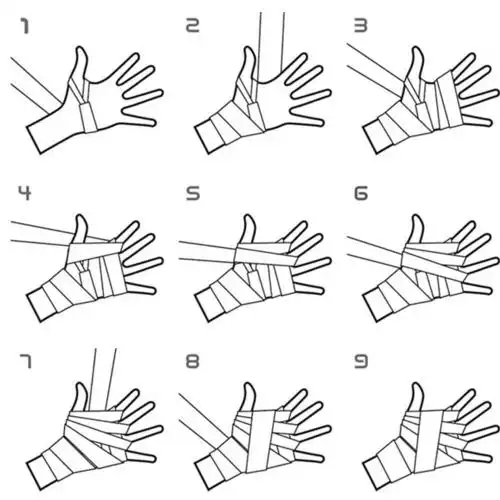 1

2

3

4

5

6

7

8

9