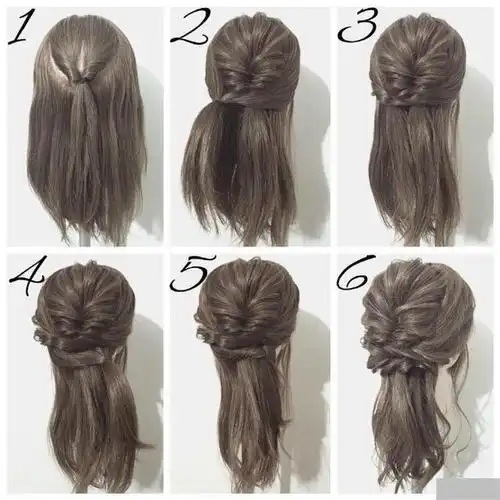 1
2
3
4
5
6