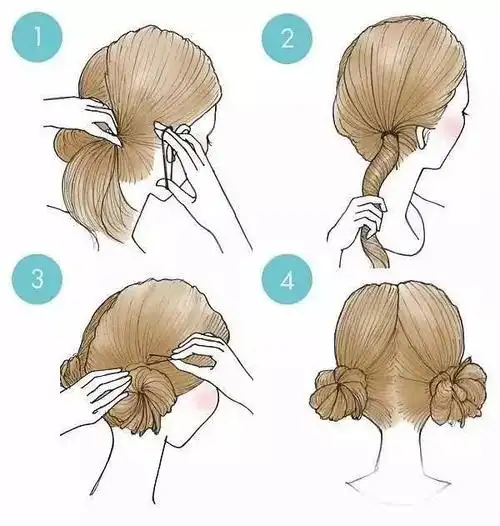 1
2
3
4